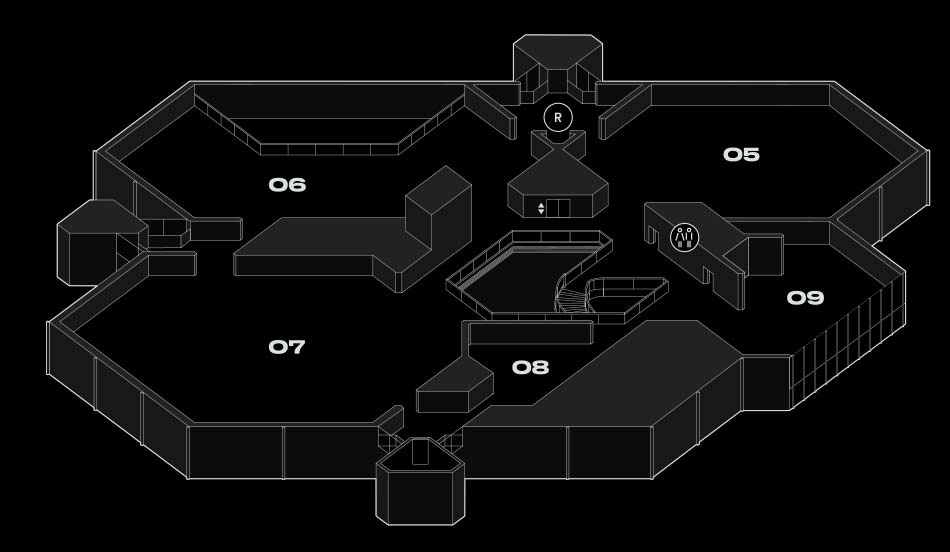 R

05

06

09

07

08